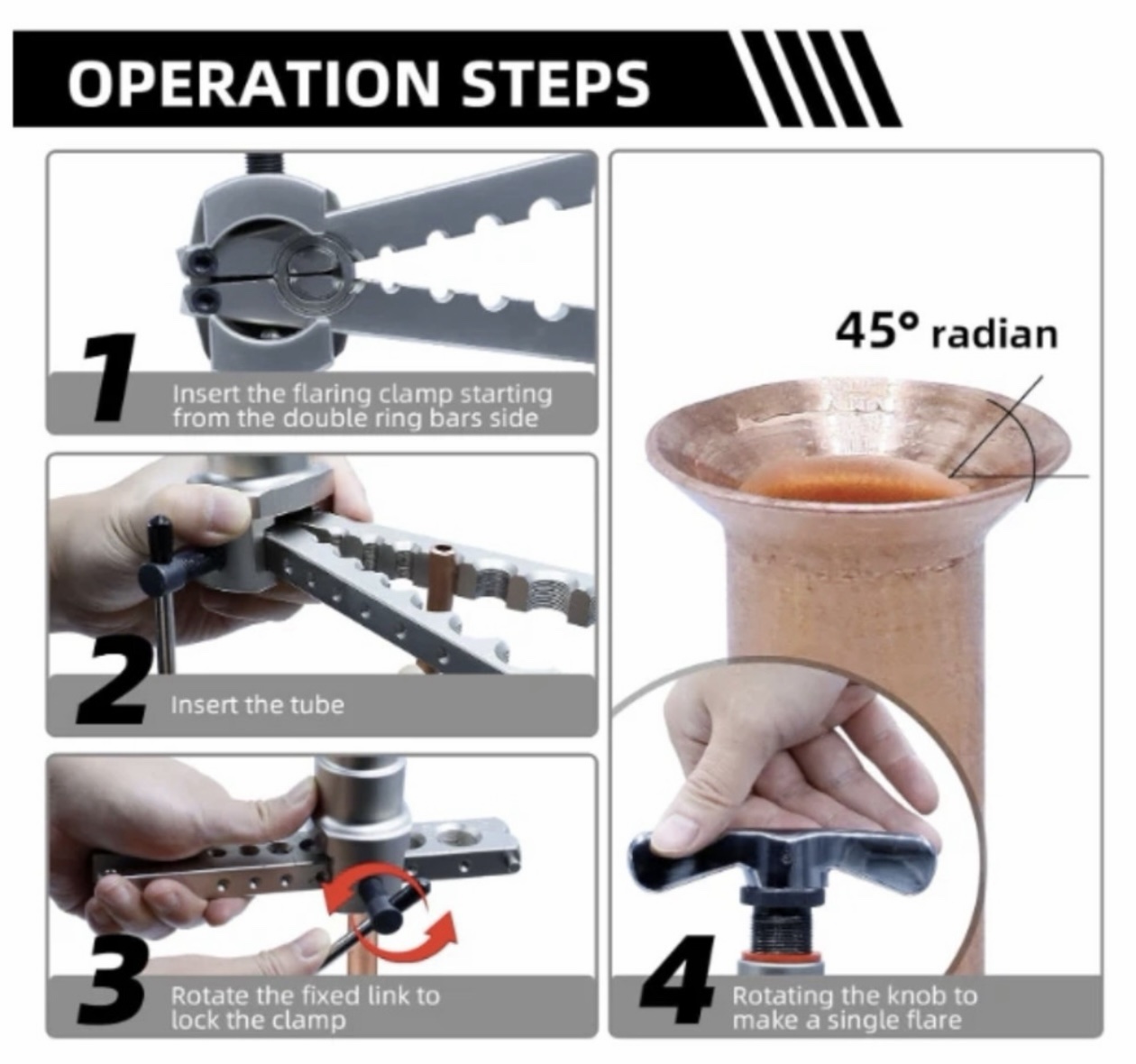 OPERATION STEPS

1
Insert the flaring clamp starting from the double ring bars side

2
Insert the tube

3
Rotate the fixed link to lock the clamp

45° radian

4
Rotating the knob to make a single flare